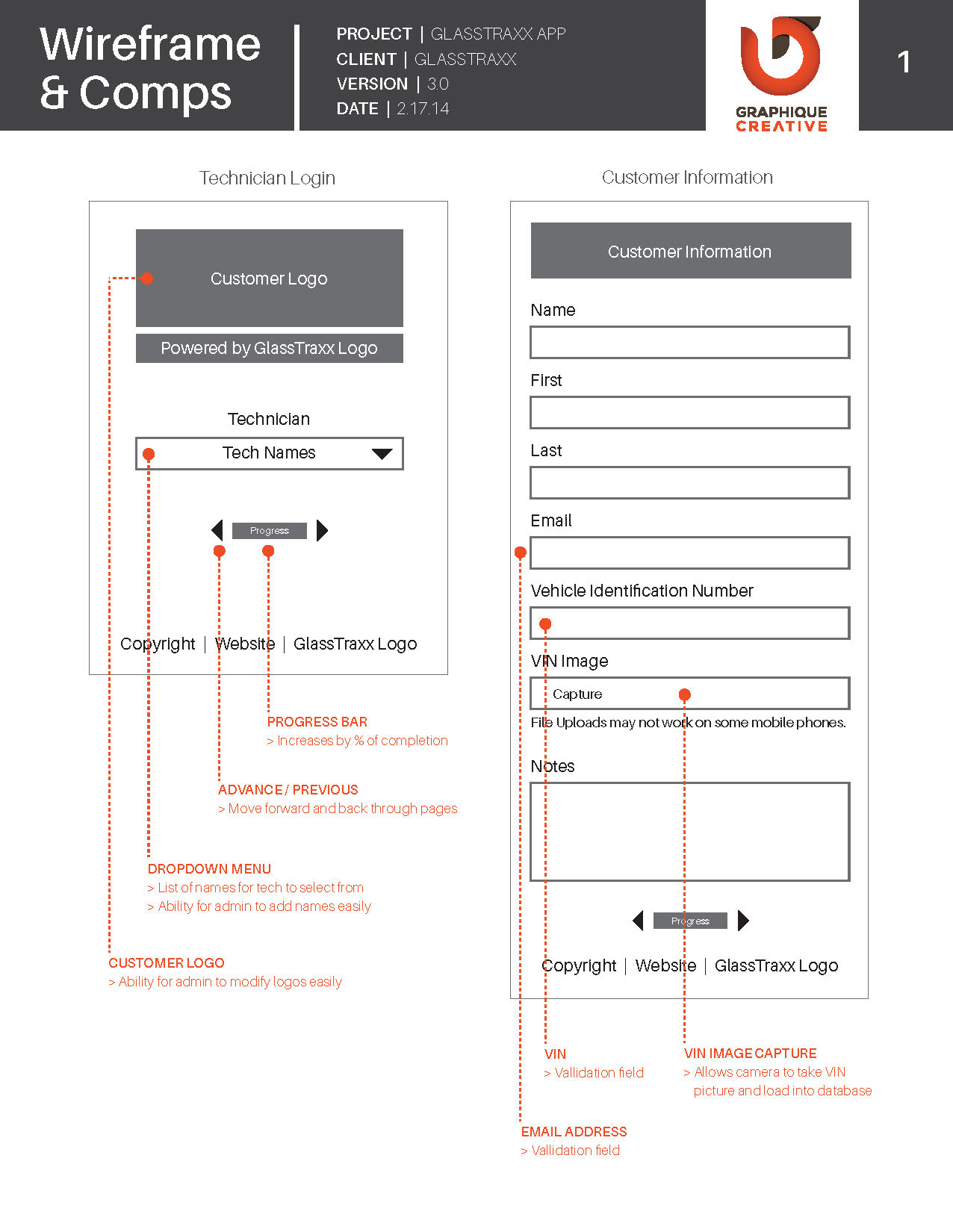 Wireframe & Comps

PROJECT | GLASSTRAXX APP
CLIENT | GLASSTRAXX
VERSION | 3.0
DATE | 2.17.14

GRAPHIQUE CREATIVE

1

Technician Login

Customer Logo

Powered by GlassTraxx Logo

Technician

Tech Names

Progress

Copyright | Website | GlassTraxx Logo

PROGRESS BAR
> Increases by % of completion

ADVANCE / PREVIOUS
> Move forward and back through pages

DROPDOWN MENU
> List of names for tech to select from
> Ability for admin to add names easily

CUSTOMER LOGO
> Ability for admin to modify logos easily

Customer Information

Customer Information

Name

First

Last

Email

Vehicle Identification Number

VIN Image

Capture

File Uploads may not work on some mobile phones.

Notes

Progress

Copyright | Website | GlassTraxx Logo

VIN
> Vallidation field

VIN IMAGE CAPTURE
> Allows camera to take VIN picture and load into database

EMAIL ADDRESS
> Vallidation field